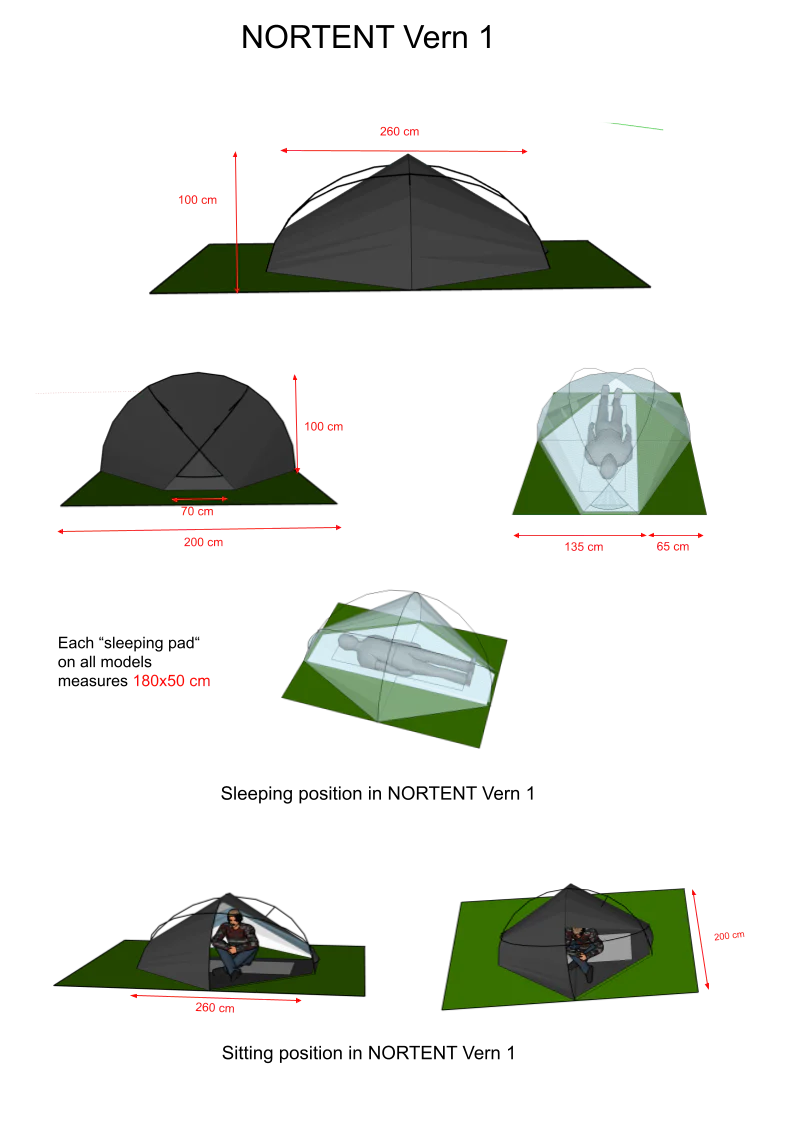 NORTENT Vern 1

260 cm

100 cm

100 cm

70 cm

200 cm

135 cm

65 cm

Each “sleeping pad“ on all models measures 180x50 cm

Sleeping position in NORTENT Vern 1

260 cm

200 cm

Sitting position in NORTENT Vern 1